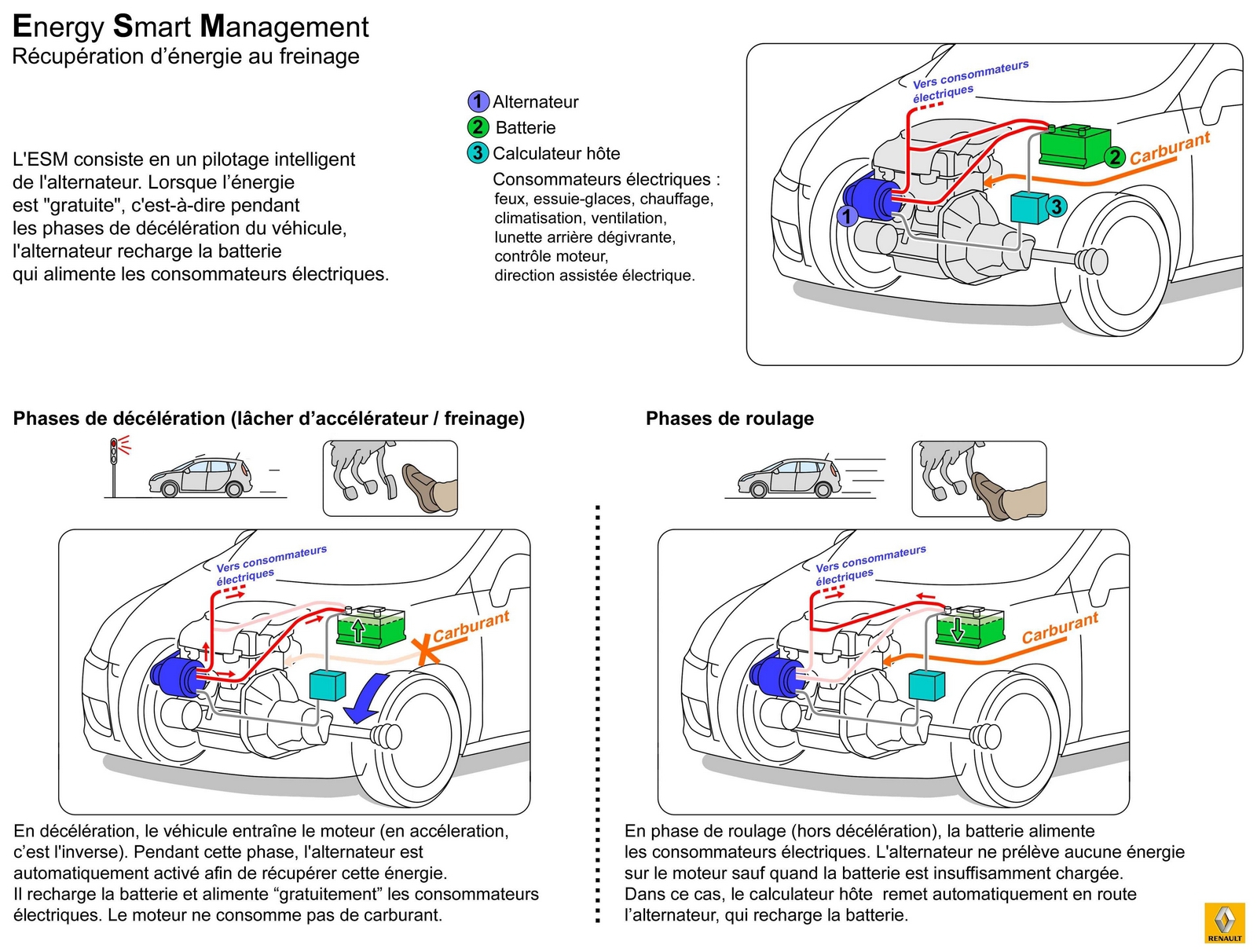 Energy Smart Management
Récupération d'énergie au freinage

L'ESM consiste en un pilotage intelligent de l'alternateur. Lorsque l'énergie est "gratuite", c'est-à-dire pendant les phases de décélération du véhicule, l'alternateur recharge la batterie qui alimente les consommateurs électriques.

1 Alternateur
2 Batterie
3 Calculateur hôte
Consommateurs électriques :
feux, essuie-glaces, chauffage, climatisation, ventilation, lunette arrière dégivrante, contrôle moteur, direction assistée électrique.

Vers consommateurs électriques
2 Carburant
1
3

Phases de décélération (lâcher d'accélérateur / freinage)

Vers consommateurs électriques
Carburant

En décélération, le véhicule entraîne le moteur (en accéleration, c'est l'inverse). Pendant cette phase, l'alternateur est automatiquement activé afin de récupérer cette énergie.
Il recharge la batterie et alimente "gratuitement" les consommateurs électriques. Le moteur ne consomme pas de carburant.

Phases de roulage

Vers consommateurs électriques
Carburant

En phase de roulage (hors décélération), la batterie alimente les consommateurs électriques. L'alternateur ne prélève aucune énergie sur le moteur sauf quand la batterie est insuffisamment chargée.
Dans ce cas, le calculateur hôte remet automatiquement en route l'alternateur, qui recharge la batterie.

RENAULT